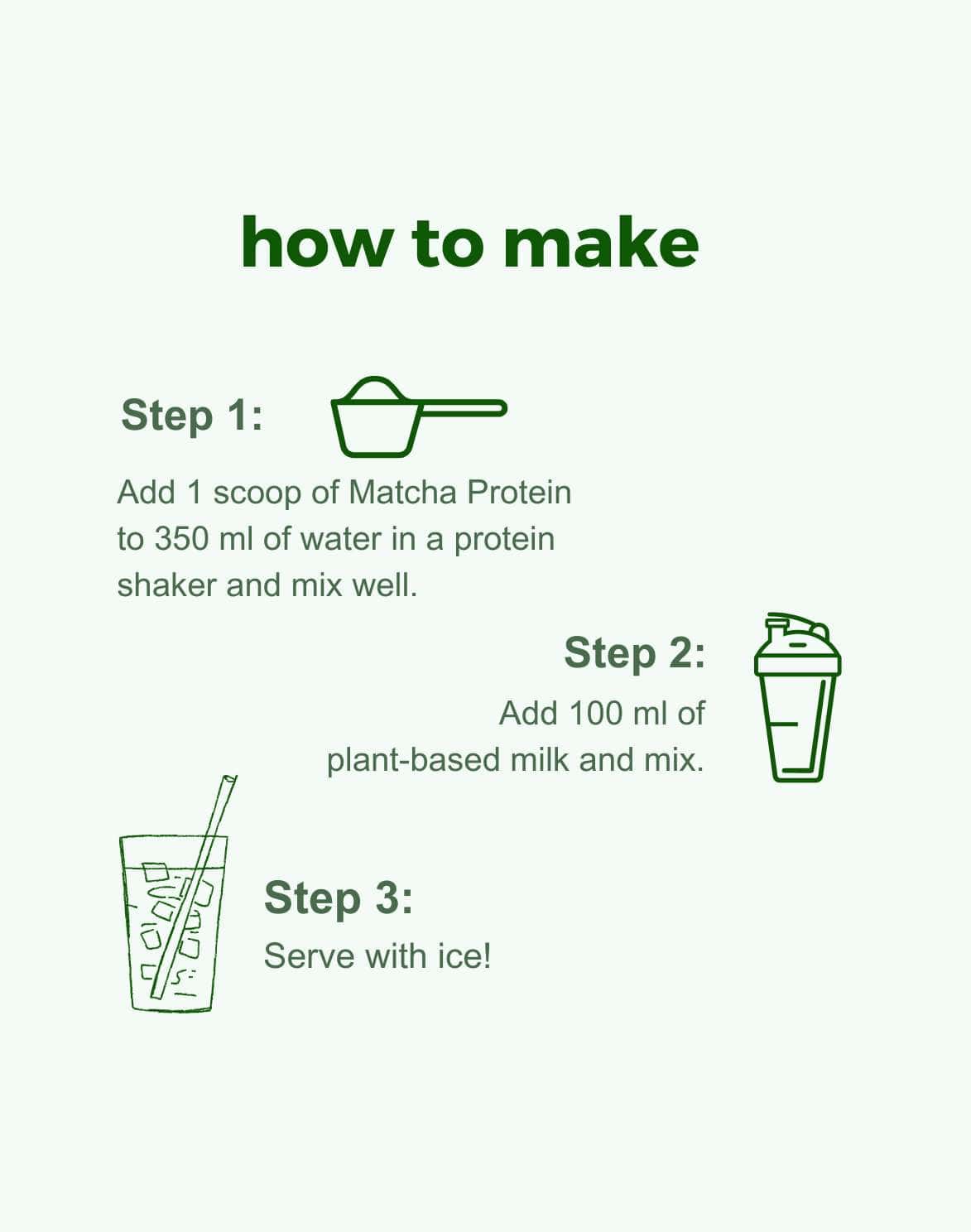 how to make

Step 1:

Add 1 scoop of Matcha Protein to 350 ml of water in a protein shaker and mix well.

Step 2:

Add 100 ml of plant-based milk and mix.

Step 3:

Serve with ice!